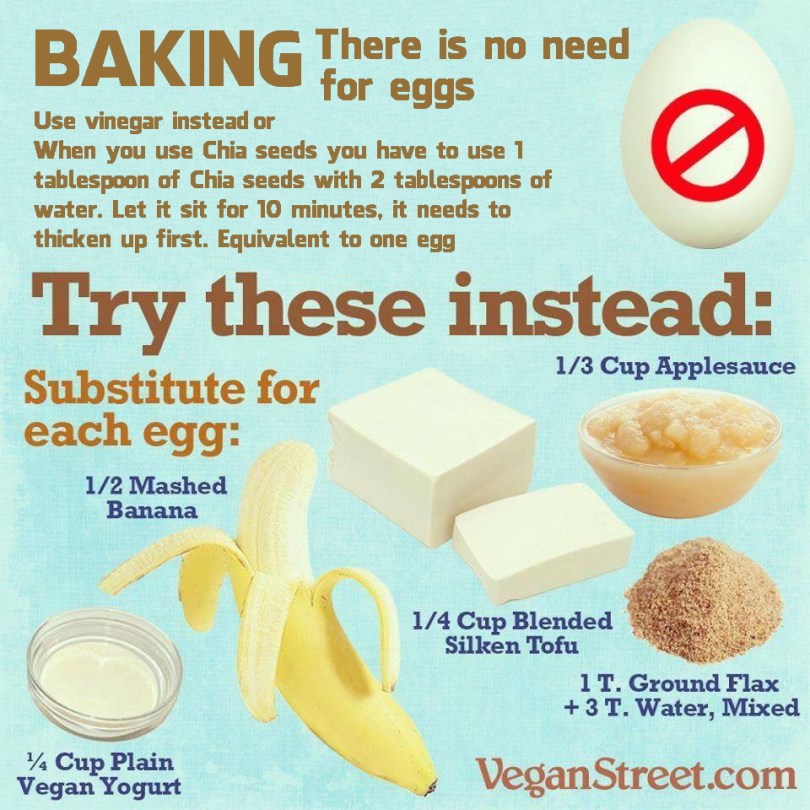 BAKING There is no need for eggs

Use vinegar instead or
When you use Chia seeds you have to use 1 tablespoon of Chia seeds with 2 tablespoons of water. Let it sit for 10 minutes, it needs to thicken up first. Equivalent to one egg

Try these instead:

Substitute for each egg:

1/3 Cup Applesauce

1/2 Mashed Banana

1/4 Cup Blended Silken Tofu

1 T. Ground Flax + 3 T. Water, Mixed

¼ Cup Plain Vegan Yogurt

VeganStreet.com